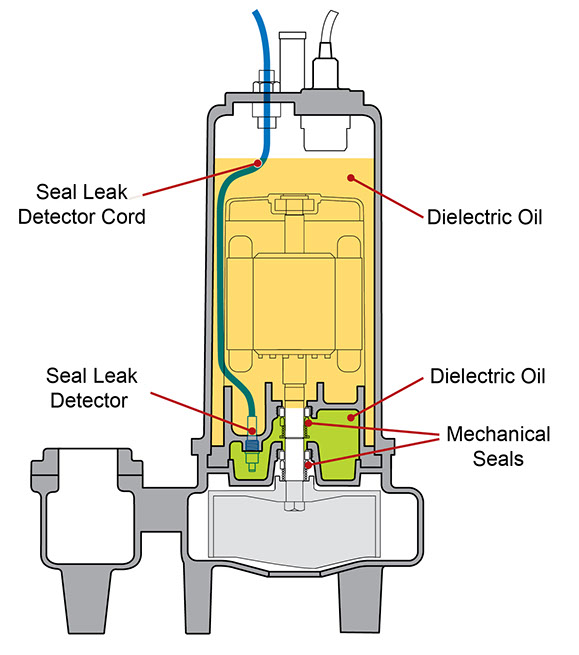 Seal Leak Detector Cord

Dielectric Oil

Seal Leak Detector

Dielectric Oil

Mechanical Seals